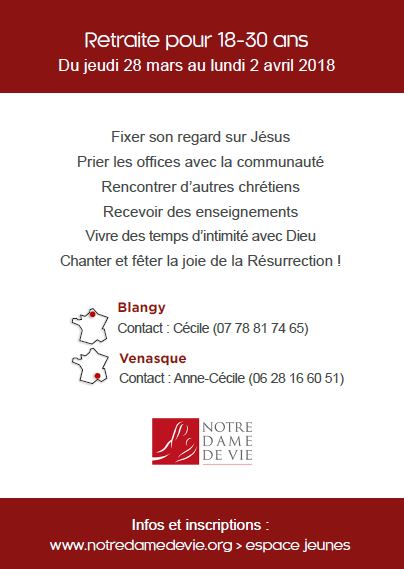 Retraite pour 18-30 ans
Du jeudi 28 mars au lundi 2 avril 2018

Fixer son regard sur Jésus
Prier les offices avec la communauté
Rencontrer d'autres chrétiens
Recevoir des enseignements
Vivre des temps d'intimité avec Dieu
Chanter et fêter la joie de la Résurrection !

Blangy
Contact : Cécile (07 78 81 74 65)

Venasque
Contact : Anne-Cécile (06 28 16 60 51)

NOTRE
DAME
DE VIE

Infos et inscriptions :
www.notredamedevie.org > espace jeunes